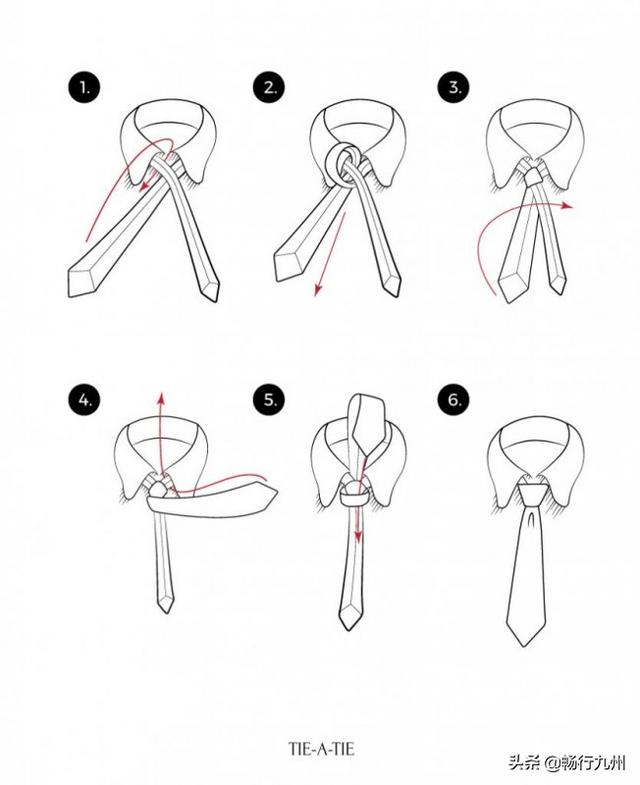 1.

2.

3.

4.

5.

6.

TIE-A-TIE

头条 @畅行九州