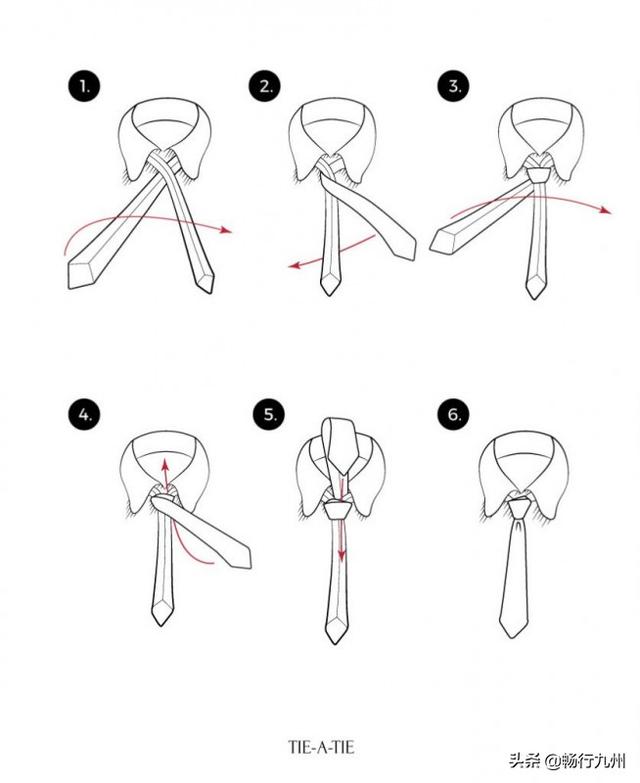 1.

2.

3.

4.

5.

6.

TIE-A-TIE

头条 @畅行九州