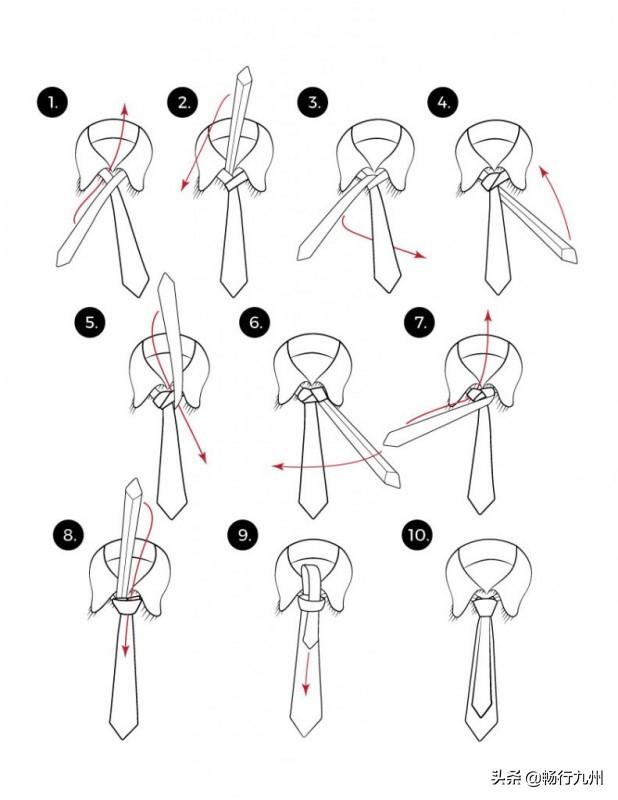 1.
2.
3.
4.
5.
6.
7.
8.
9.
10.
头条 @畅行九州