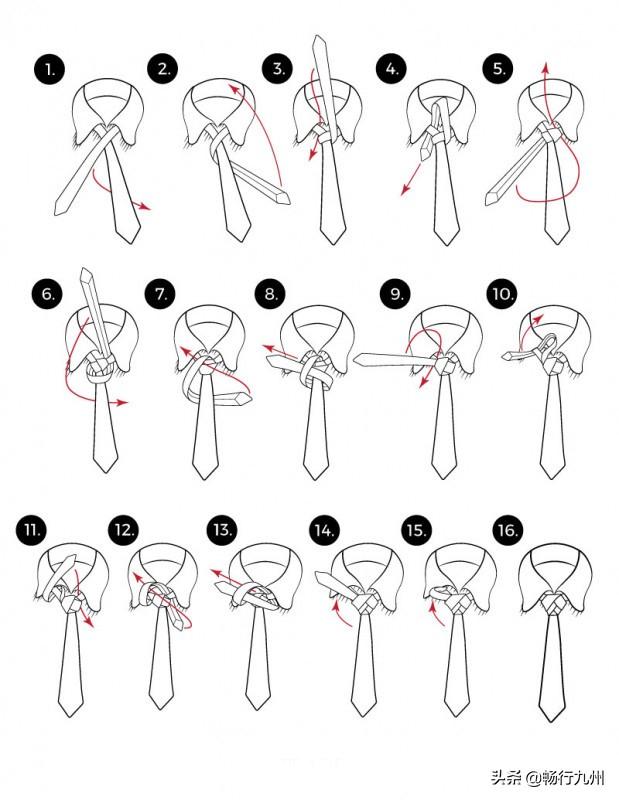 1.
2.
3.
4.
5.
6.
7.
8.
9.
10.
11.
12.
13.
14.
15.
16.

头条 @畅行九州