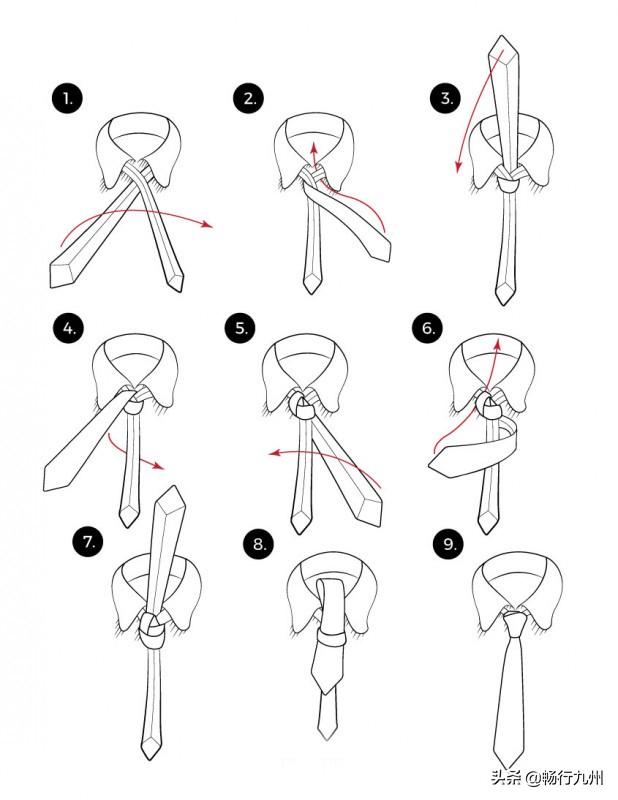 1.

2.

3.

4.

5.

6.

7.

8.

9.

头条 @畅行九州