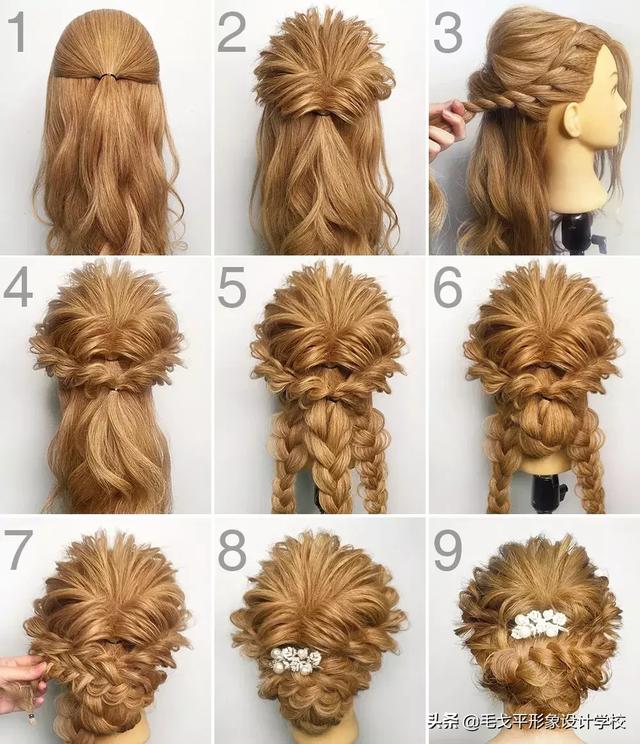 1

2

3

4

5

6

7

8

9

头条 @毛戈平形象设计学校