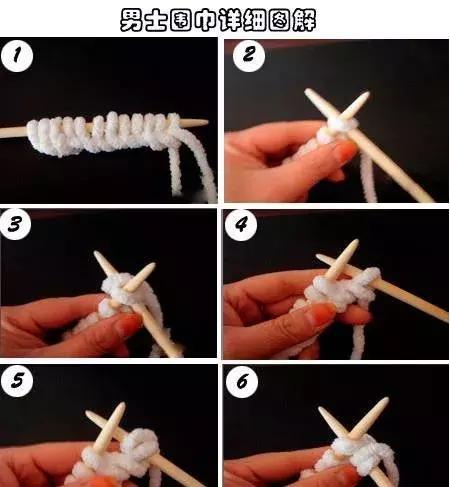 男士围巾详细图解

1

2

3

4

5

6